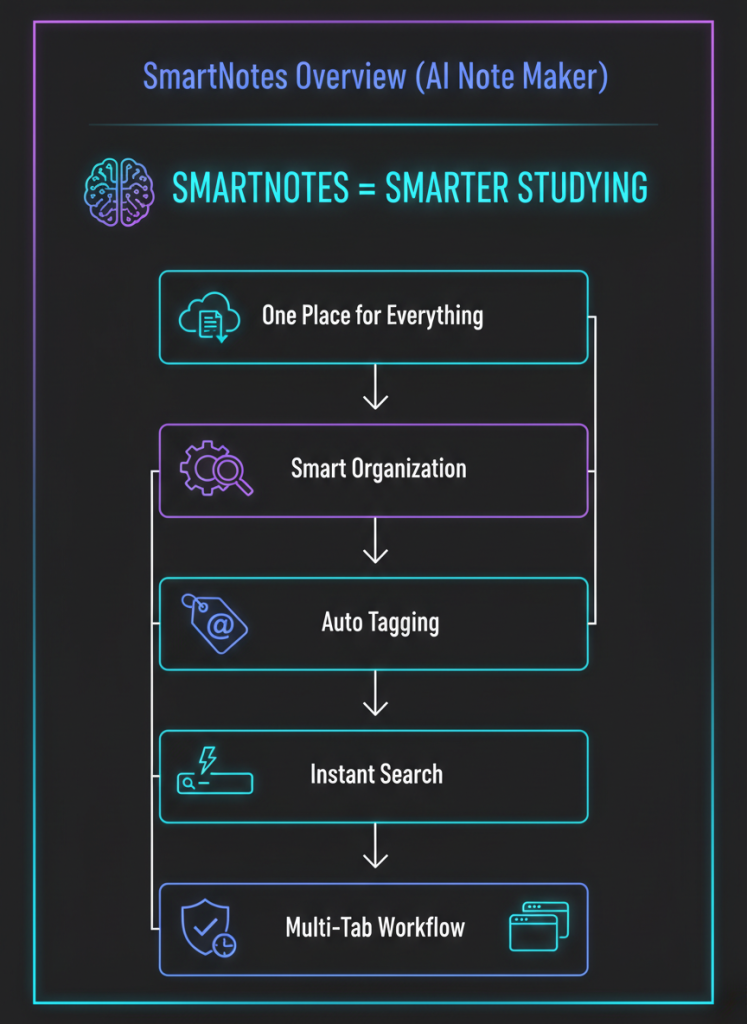 SmartNotes Overview (AI Note Maker)

SMARTNOTES = SMARTER STUDYING

One Place for Everything

Smart Organization

Auto Tagging

Instant Search

Multi-Tab Workflow